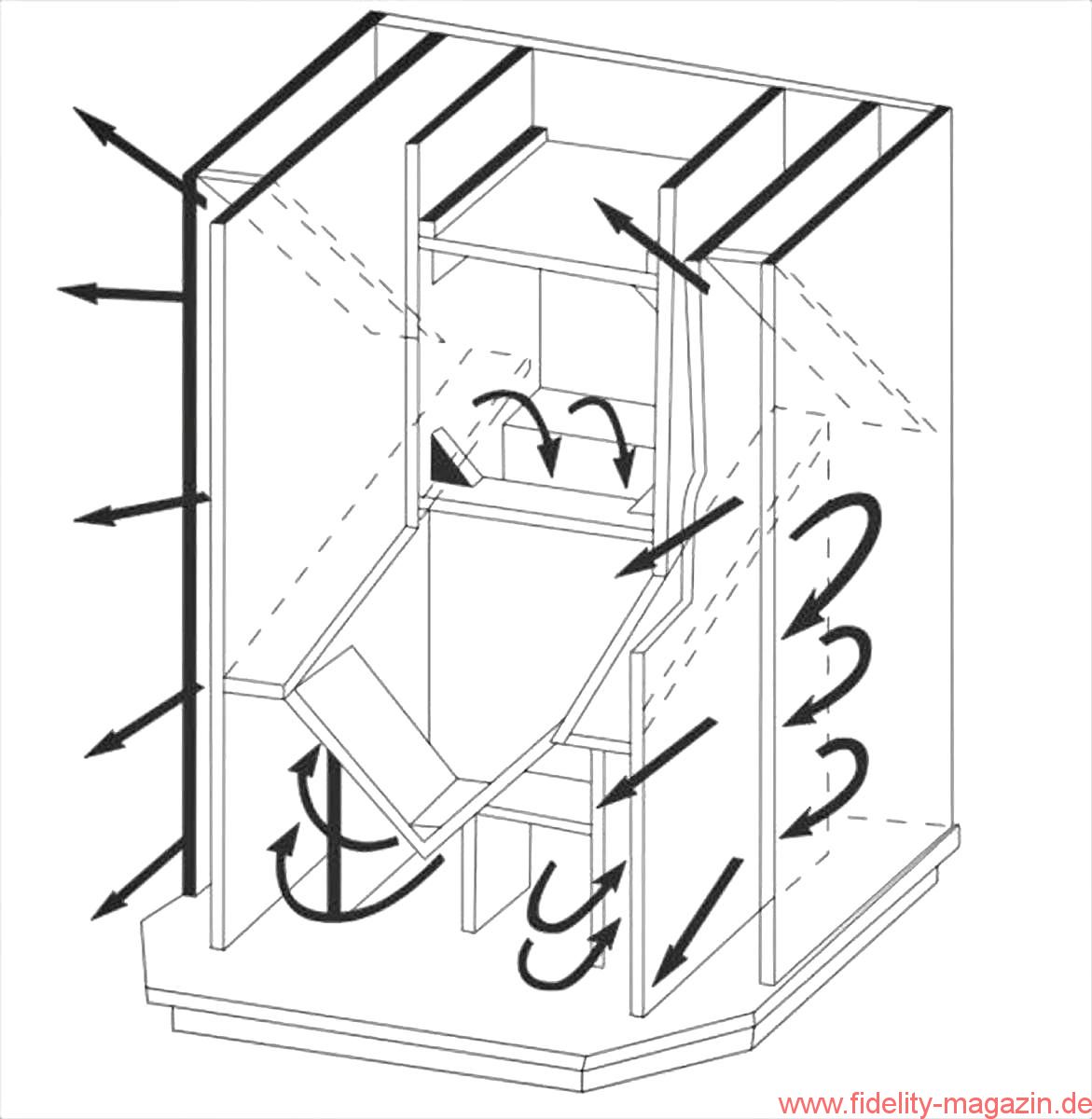 www.fidelity-magazin.de