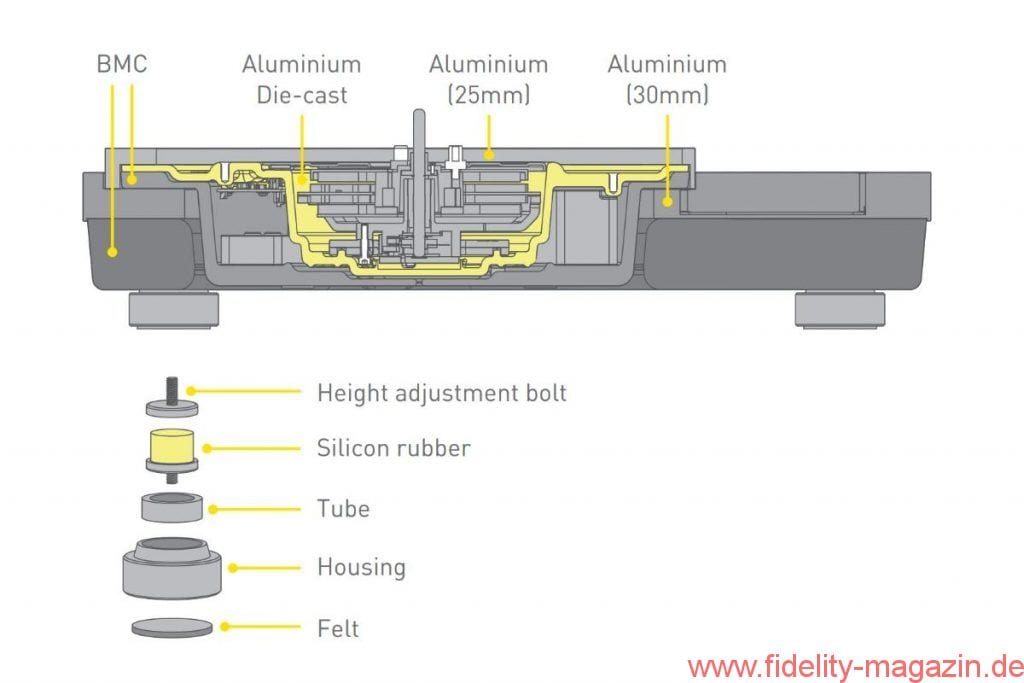 BMC

Aluminium Die-cast

Aluminium (25mm)

Aluminium (30mm)

Height adjustment bolt

Silicon rubber

Tube

Housing

Felt

www.fidelity-magazin.de