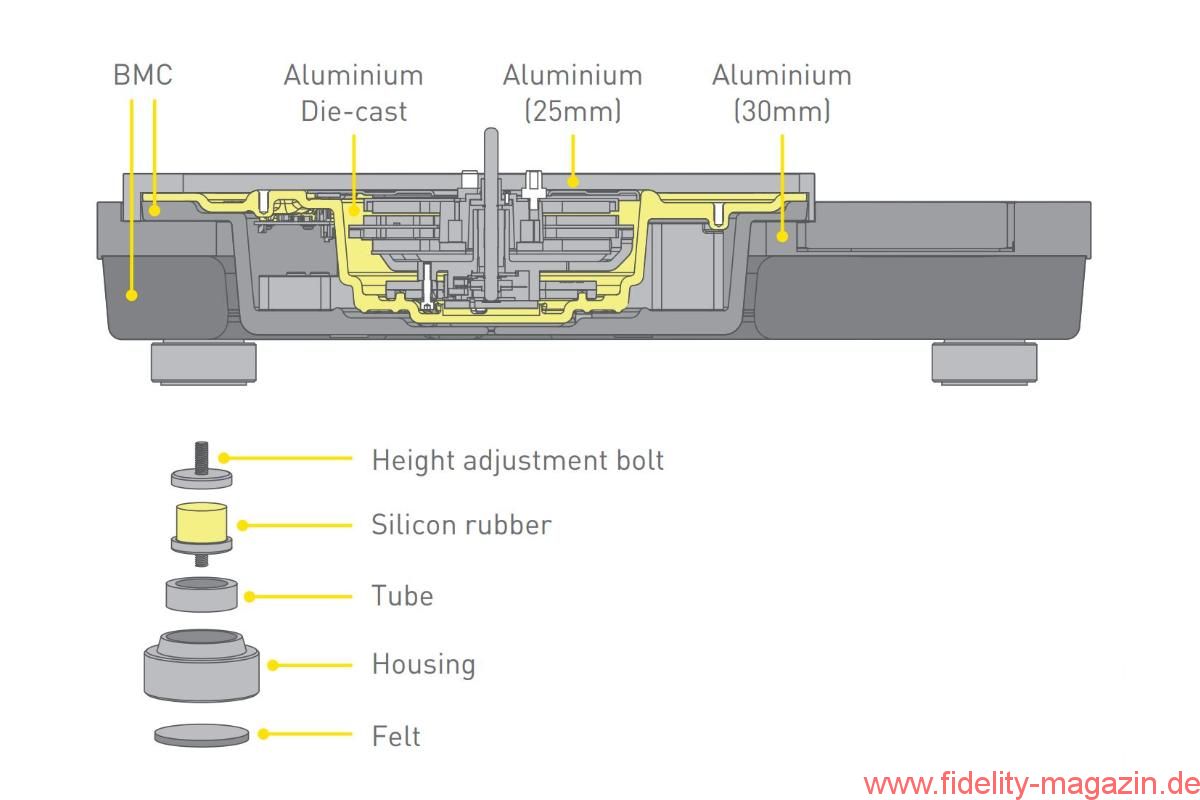 BMC

Aluminium Die-cast

Aluminium (25mm)

Aluminium (30mm)

Height adjustment bolt

Silicon rubber

Tube

Housing

Felt

www.fidelity-magazin.de