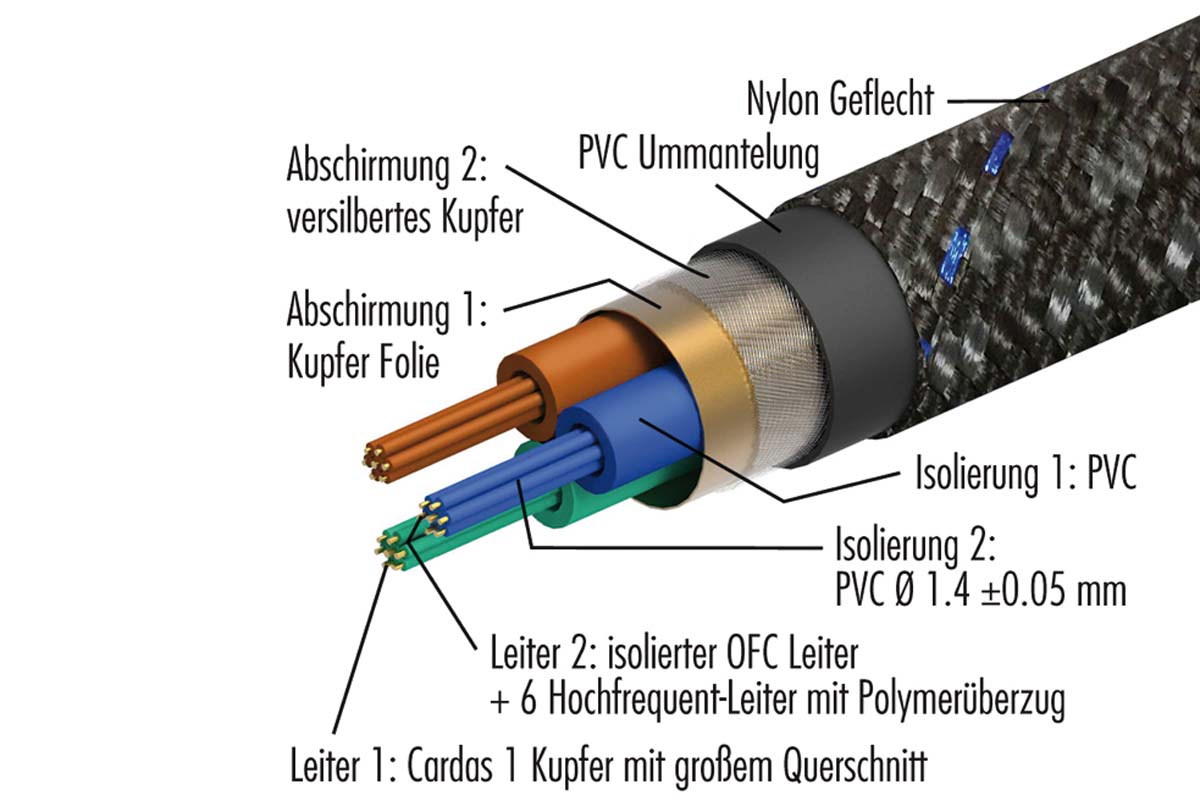 Nylon Geflecht

PVC Ummantelung

Abschirmung 2:
versilbertes Kupfer

Abschirmung 1:
Kupfer Folie

Isolierung 1: PVC

Isolierung 2:
PVC Ø 1.4 ±0.05 mm

Leiter 2: isolierter OFC Leiter
+ 6 Hochfrequent-Leiter mit Polymerüberzug

Leiter 1: Cardas 1 Kupfer mit großem Querschnitt